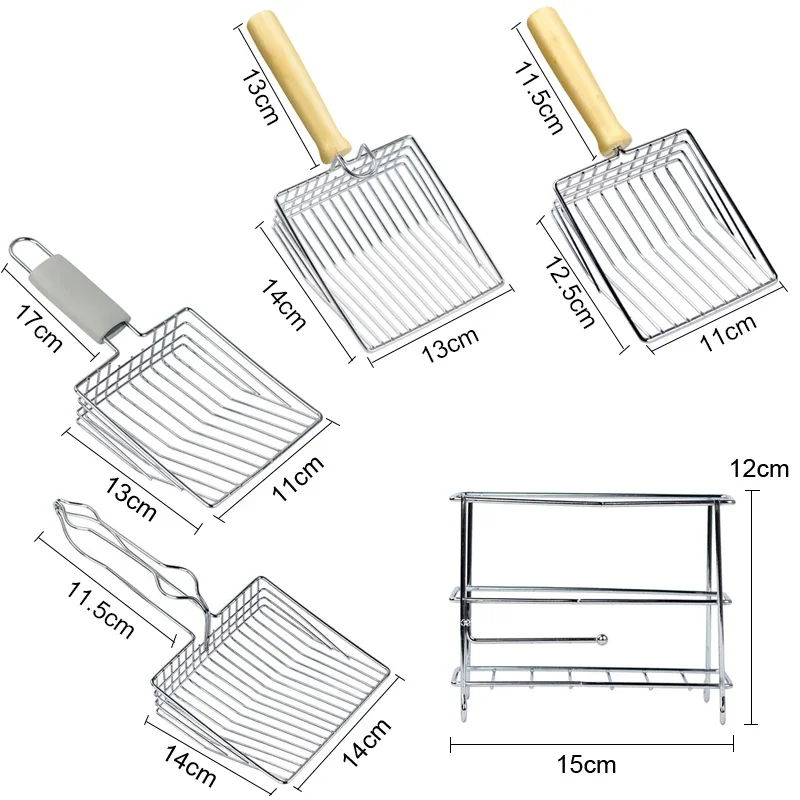 13cm
14cm
13cm
11.5cm
12.5cm
11cm
17cm
13cm
11cm
11.5cm
14cm
14cm
12cm
15cm