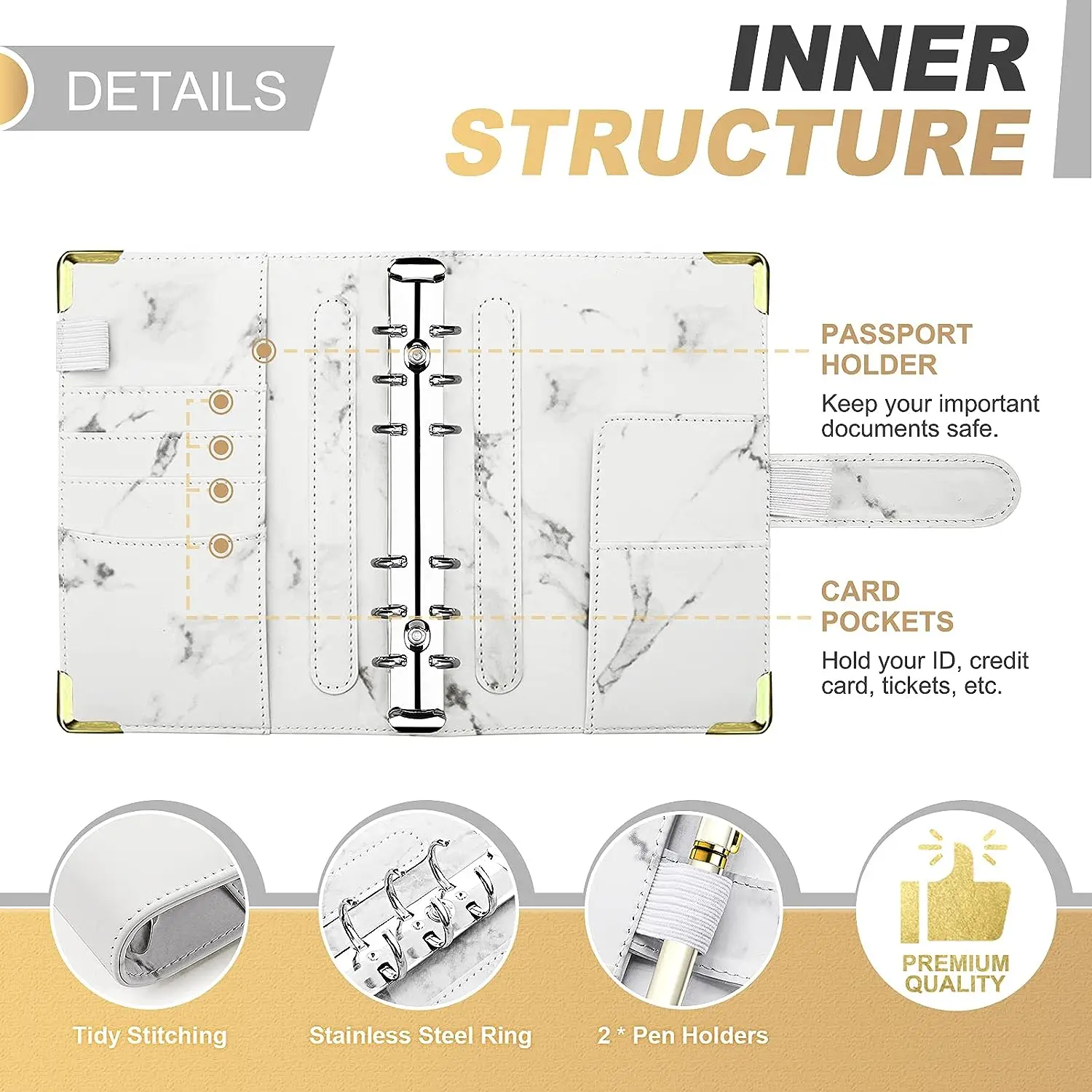 DETAILS

INNER STRUCTURE

PASSPORT HOLDER

Keep your important documents safe.

CARD POCKETS

Hold your ID, credit card, tickets, etc.

Tidy Stitching

Stainless Steel Ring

2 * Pen Holders

PREMIUM QUALITY